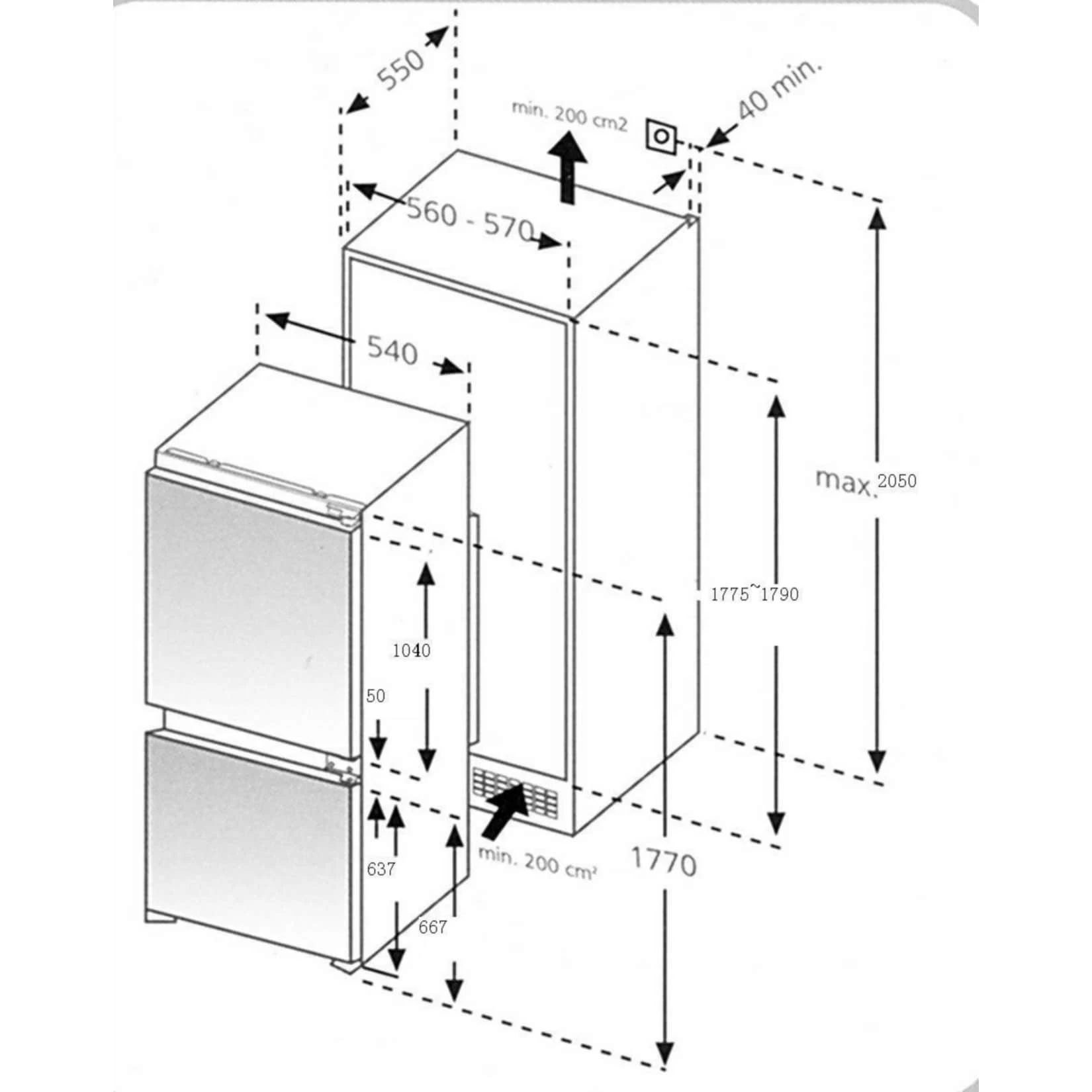 550

min. 200 cm2

40 min.

560 - 570

540

max. 2050

1775~1790

1040

50

637

667

min. 200 cm²

1770