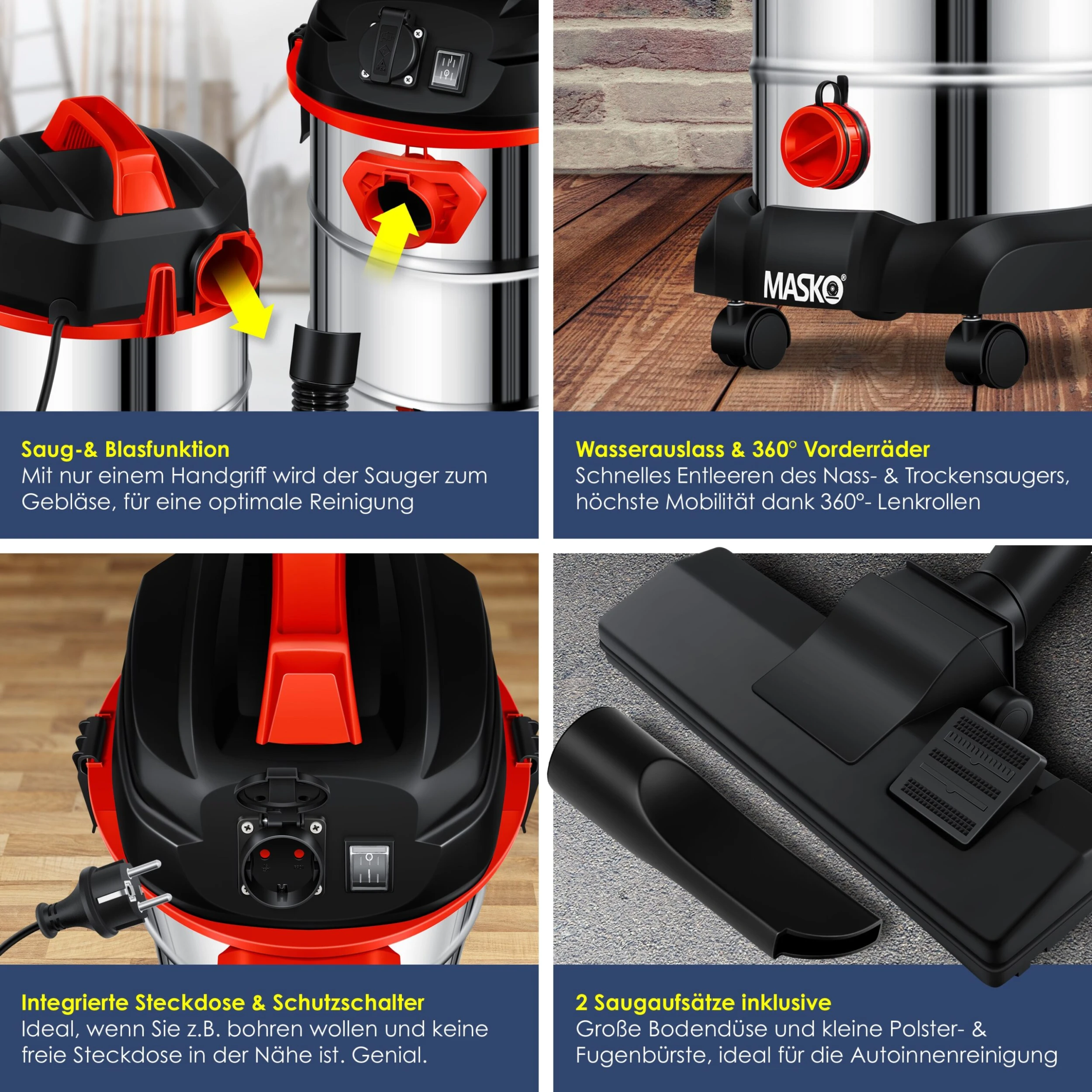 MASKO®

Saug-& Blasfunktion
Mit nur einem Handgriff wird der Sauger zum Gebläse, für eine optimale Reinigung

Wasserauslass & 360° Vorderräder
Schnelles Entleeren des Nass- & Trockensaugers, höchste Mobilität dank 360°- Lenkrollen

Integrierte Steckdose & Schutzschalter
Ideal, wenn Sie z.B. bohren wollen und keine freie Steckdose in der Nähe ist. Genial.

2 Saugaufsätze inklusive
Große Bodendüse und kleine Polster- & Fugenbürste, ideal für die Autoinnenreinigung